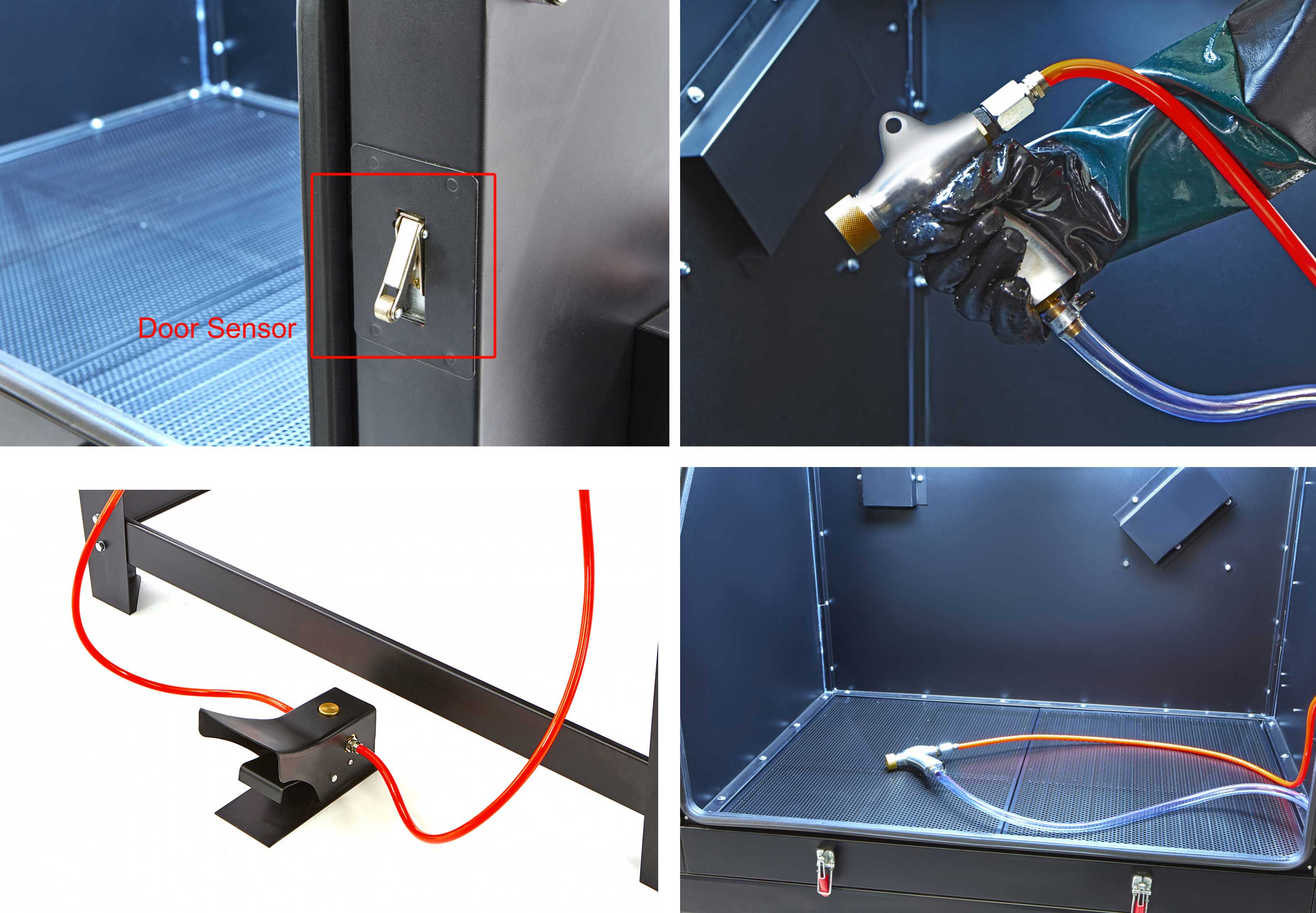 Door Sensor