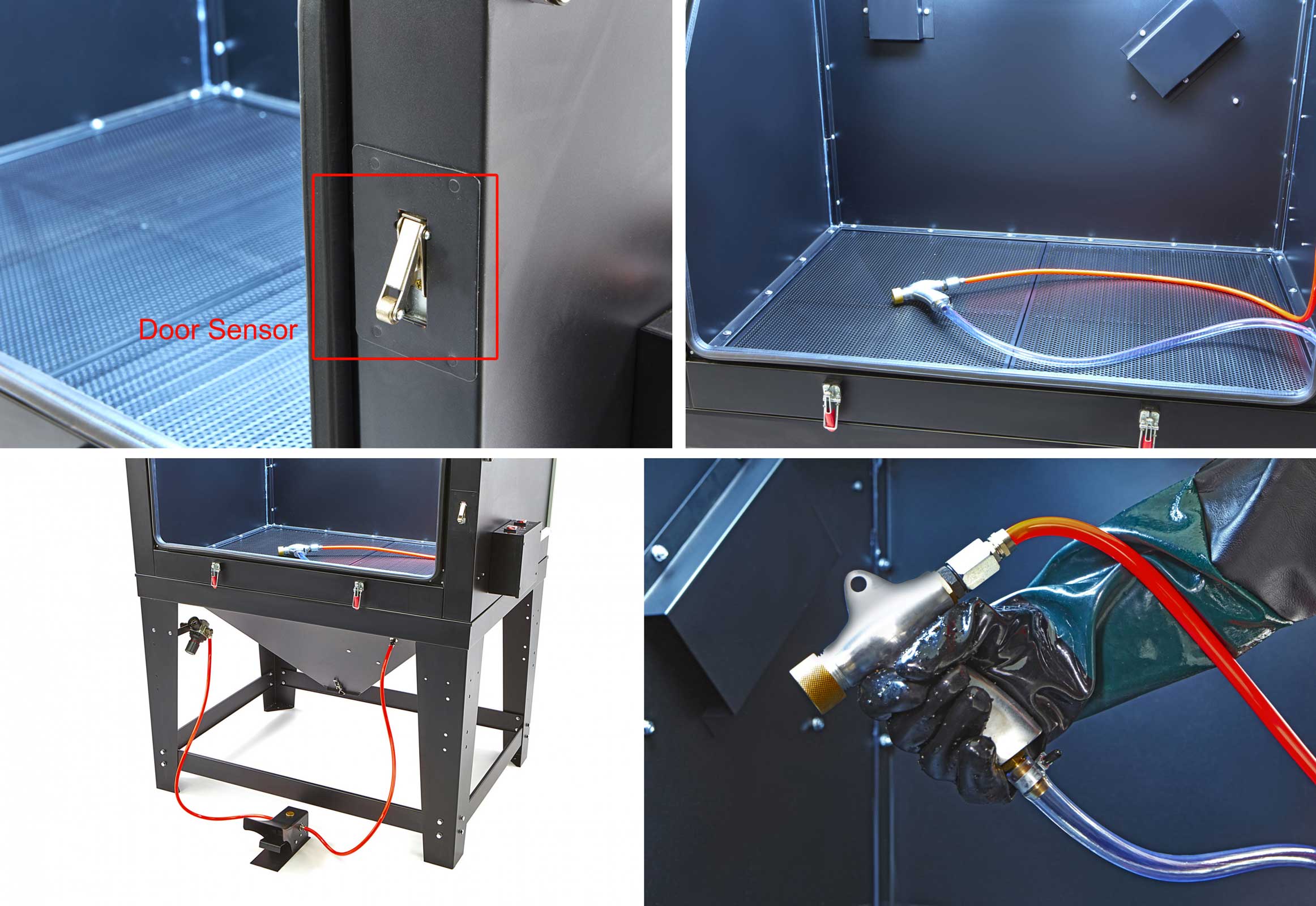 Door Sensor