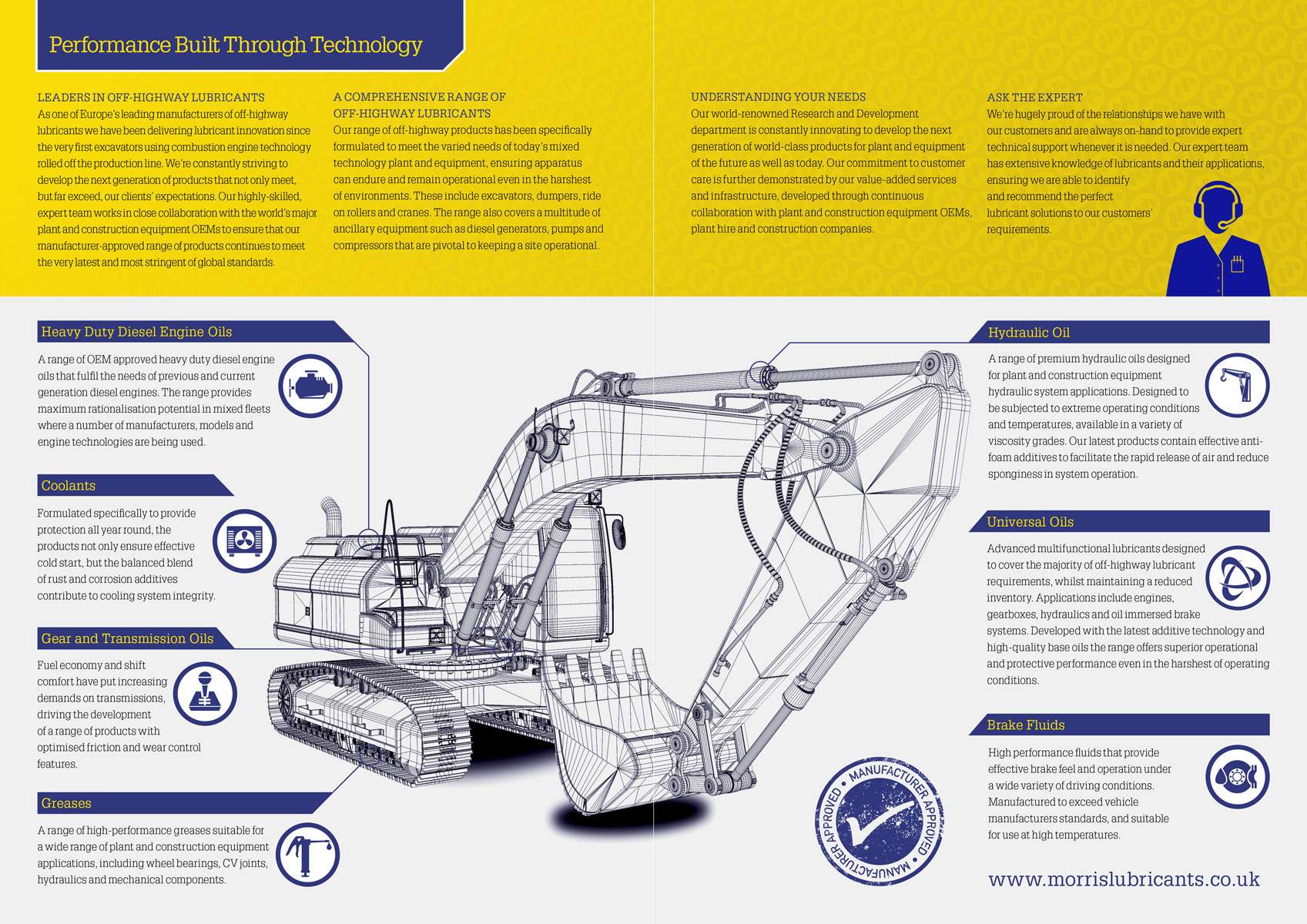 Performance Built Through Technology

LEADERS IN OFF-HIGHWAY LUBRICANTS
As one of Europe's leading manufacturers of off-highway lubricants we have been delivering lubricant innovation since the very first excavators using combustion engine technology rolled off the production line. We're constantly striving to develop the next generation of products that not only meet, but far exceed, our clients' expectations. Our highly-skilled, expert team works in close collaboration with the world's major plant and construction equipment OEMs to ensure that our manufacturer-approved range of products continues to meet the very latest and most stringent of global standards.

A COMPREHENSIVE RANGE OF OFF-HIGHWAY LUBRICANTS
Our range of off-highway products has been specifically formulated to meet the varied needs of today's mixed technology plant and equipment, ensuring apparatus can endure and remain operational even in the harshest of environments. These include excavators, dumpers, ride on rollers and cranes. The range also covers a multitude of ancillary equipment such as diesel generators, pumps and compressors that are pivotal to keeping a site operational.

UNDERSTANDING YOUR NEEDS
Our world-renowned Research and Development department is constantly innovating to develop the next generation of world-class products for plant and equipment of the future as well as today. Our commitment to customer care is further demonstrated by our value-added services and infrastructure, developed through continuous collaboration with plant and construction equipment OEMs, plant hire and construction companies.

ASK THE EXPERT
We're hugely proud of the relationships we have with our customers and are always on-hand to provide expert technical support whenever it is needed. Our expert team has extensive knowledge of lubricants and their applications, ensuring we are able to identify and recommend the perfect lubricant solutions to our customers' requirements.

Heavy Duty Diesel Engine Oils
A range of OEM approved heavy duty diesel engine oils that fulfil the needs of previous and current generation diesel engines. The range provides maximum rationalisation potential in mixed fleets where a number of manufacturers, models and engine technologies are being used.

Coolants
Formulated specifically to provide protection all year round, the products not only ensure effective cold start, but the balanced blend of rust and corrosion additives contribute to cooling system integrity.

Gear and Transmission Oils
Fuel economy and shift comfort have put increasing demands on transmissions, driving the development of a range of products with optimised friction and wear control features.

Greases
A range of high-performance greases suitable for a wide range of plant and construction equipment applications, including wheel bearings, CV joints, hydraulics and mechanical components.

Hydraulic Oil
A range of premium hydraulic oils designed for plant and construction equipment hydraulic system applications. Designed to be subjected to extreme operating conditions and temperatures, available in a variety of viscosity grades. Our latest products contain effective anti-foam additives to facilitate the rapid release of air and reduce sponginess in system operation.

Universal Oils
Advanced multifunctional lubricants designed to cover the majority of off-highway lubricant requirements, whilst maintaining a reduced inventory. Applications include engines, gearboxes, hydraulics and oil immersed brake systems. Developed with the latest additive technology and high-quality base oils the range offers superior operational and protective performance even in the harshest of operating conditions.

Brake Fluids
High performance fluids that provide effective brake feel and operation under a wide variety of driving conditions. Manufactured to exceed vehicle manufacturers standards, and suitable for use at high temperatures.

MANUFACTURER APPROVED • MANUFACTURER APPROVED •

www.morrislubricants.co.uk