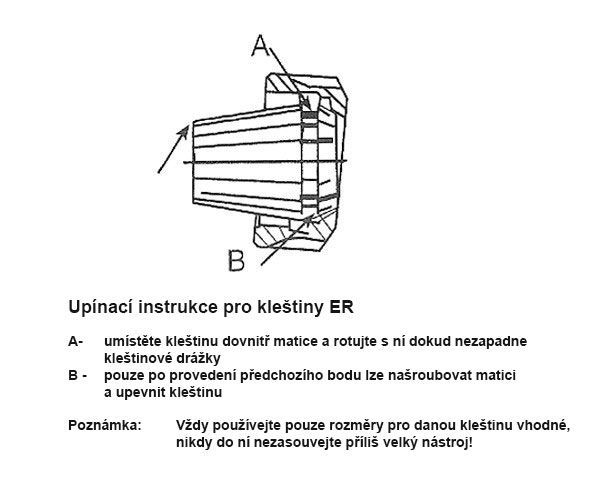 A

B

Upínací instrukce pro kleštiny ER

A- umístěte kleštinu dovnitř matice a rotujte s ní dokud nezapadne kleštinové drážky
B - pouze po provedení předchozího bodu lze našroubovat matici a upevnit kleštinu

Poznámka: Vždy používejte pouze rozměry pro danou kleštinu vhodné, nikdy do ní nezasouvejte příliš velký nástroj!