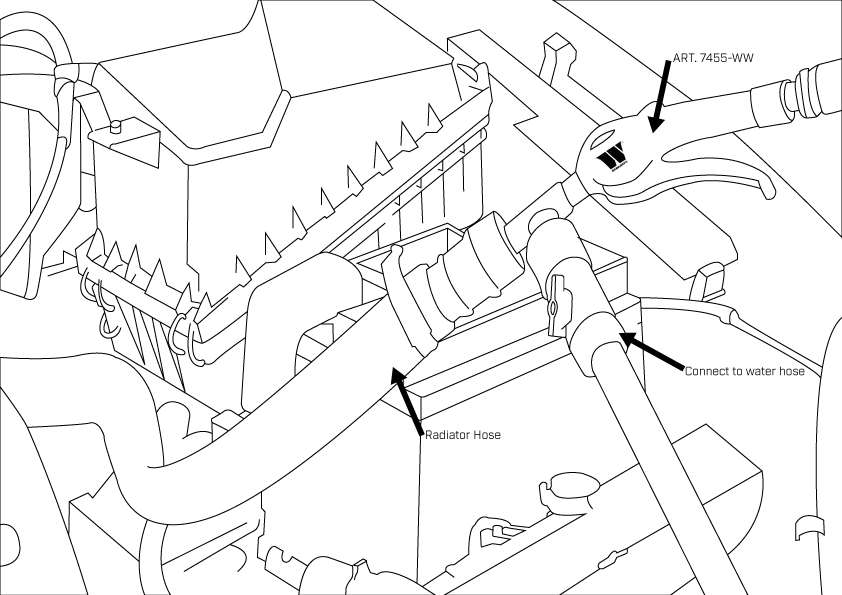 ART. 7455-WW

Connect to water hose

Radiator Hose